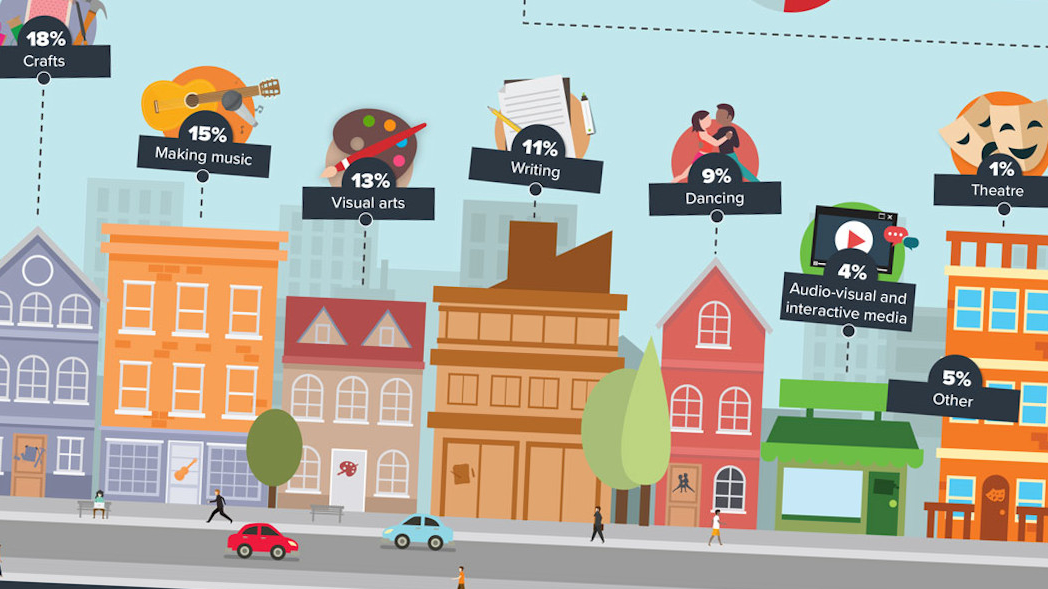 18%
Crafts

15%
Making music

13%
Visual arts

11%
Writing

9%
Dancing

4%
Audio-visual and interactive media

1%
Theatre

5%
Other